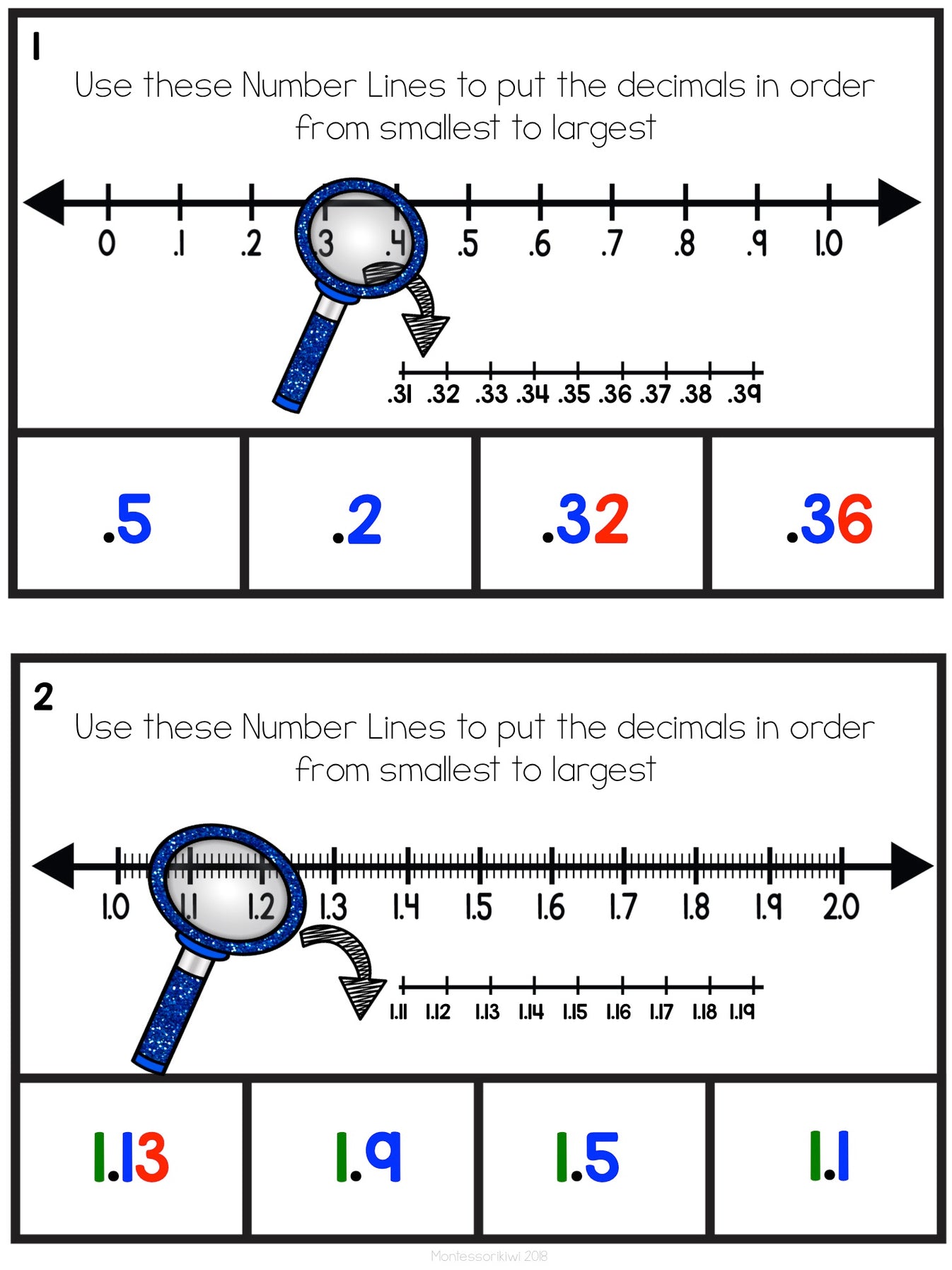 1
Use these Number Lines to put the decimals in order from smallest to largest

0 .1 .2 .3 .4 .5 .6 .7 .8 .9 1.0

.31 .32 .33 .34 .35 .36 .37 .38 .39

| .5 | .2 | .32 | .36 |
|---|---|---|---|

2
Use these Number Lines to put the decimals in order from smallest to largest

1.0 1.1 1.2 1.3 1.4 1.5 1.6 1.7 1.8 1.9 2.0

1.11 1.12 1.13 1.14 1.15 1.16 1.17 1.18 1.19

| 1.13 | 1.9 | 1.5 | 1.1 |
|---|---|---|---|

Montessorikiwi 2018