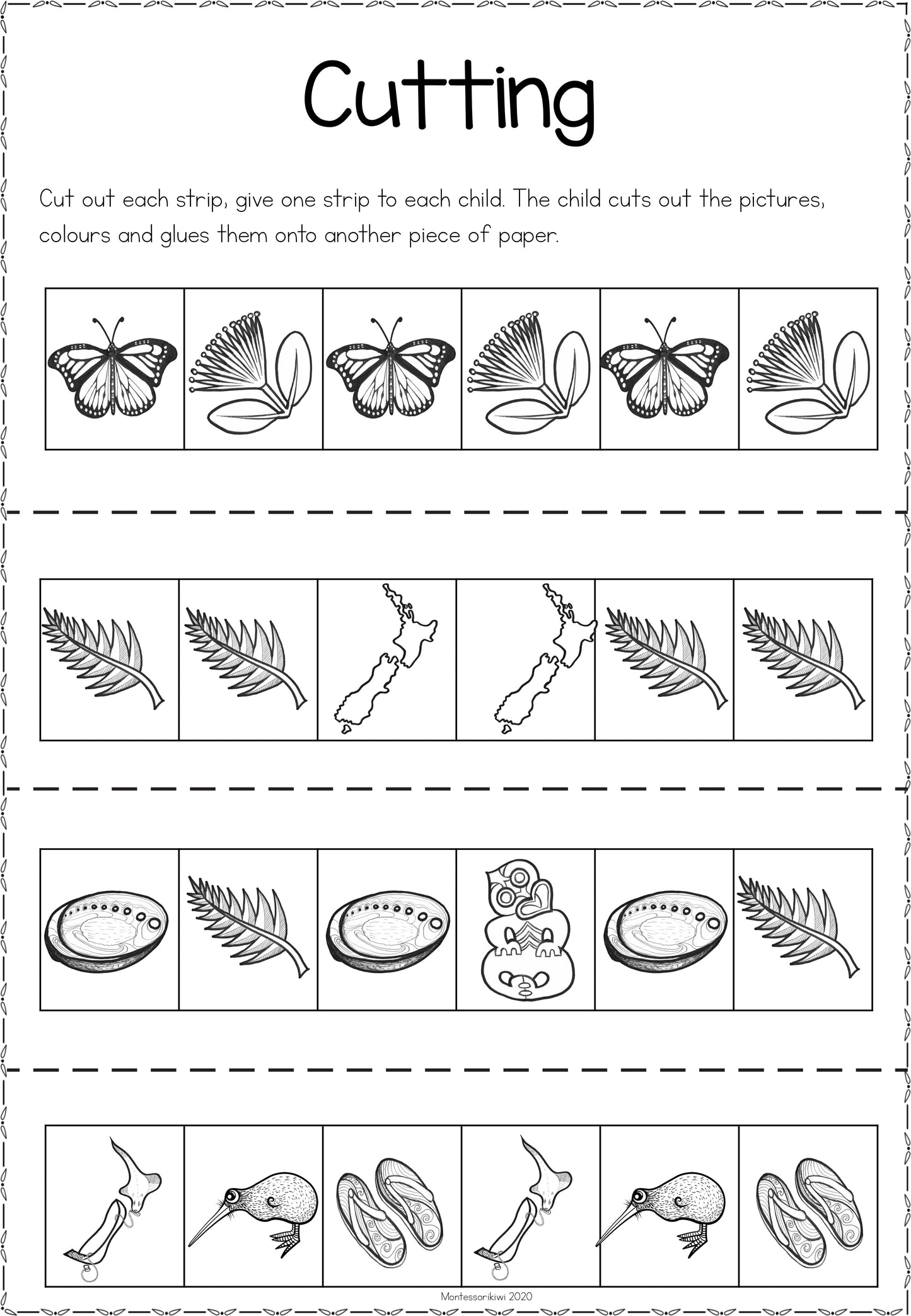 Cutting

Cut out each strip, give one strip to each child. The child cuts out the pictures, colours and glues them onto another piece of paper.

Montessorikiwi 2020