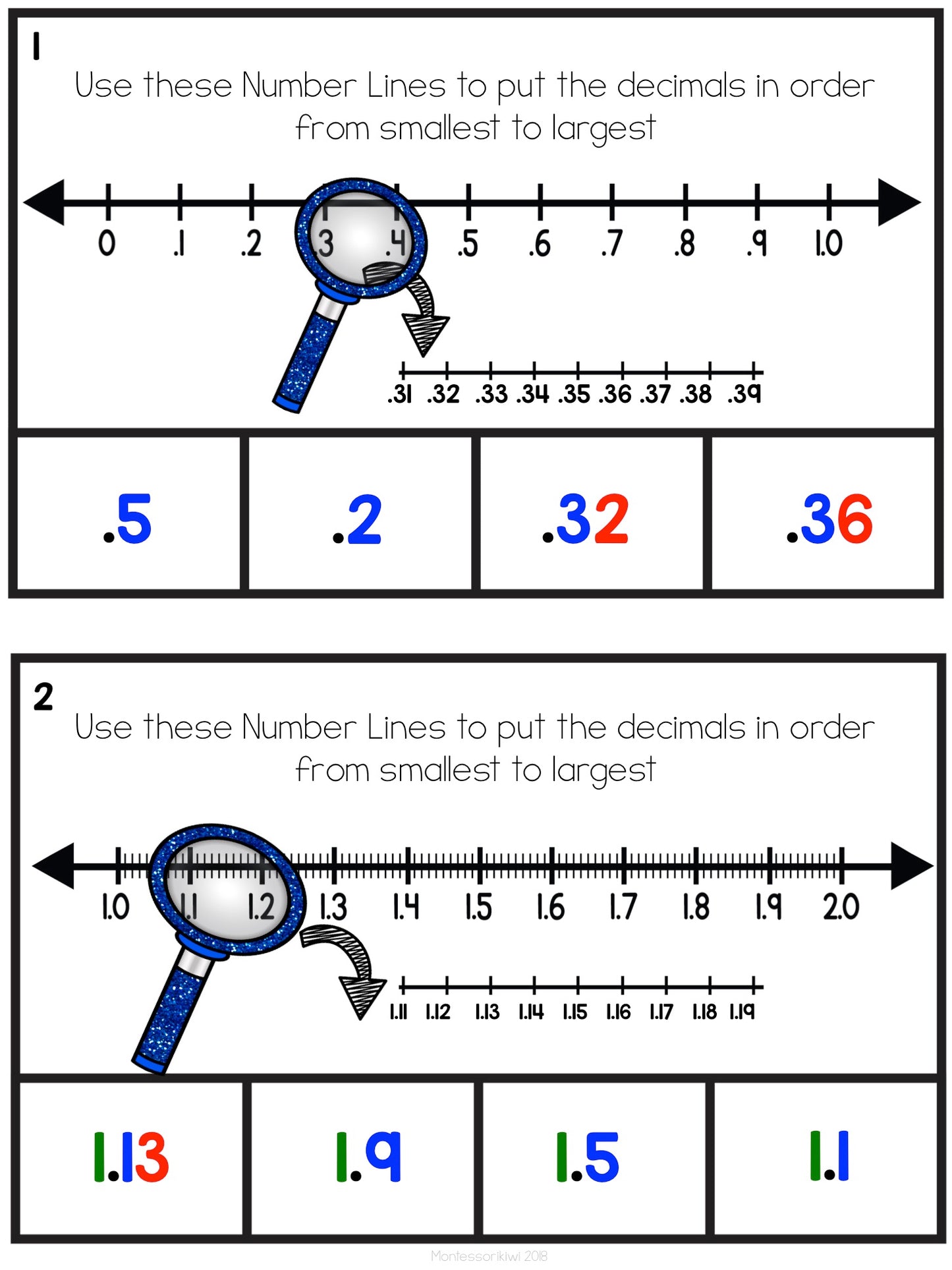 1

Use these Number Lines to put the decimals in order from smallest to largest

0 .1 .2 .3 .4 .5 .6 .7 .8 .9 1.0

.31 .32 .33 .34 .35 .36 .37 .38 .39

| .5 | .2 | .32 | .36 |
|---|---|---|---|

2

Use these Number Lines to put the decimals in order from smallest to largest

1.0 1.1 1.2 1.3 1.4 1.5 1.6 1.7 1.8 1.9 2.0

1.11 1.12 1.13 1.14 1.15 1.16 1.17 1.18 1.19

| 1.13 | 1.9 | 1.5 | 1.1 |
|---|---|---|---|

Montessorikiwi 2018