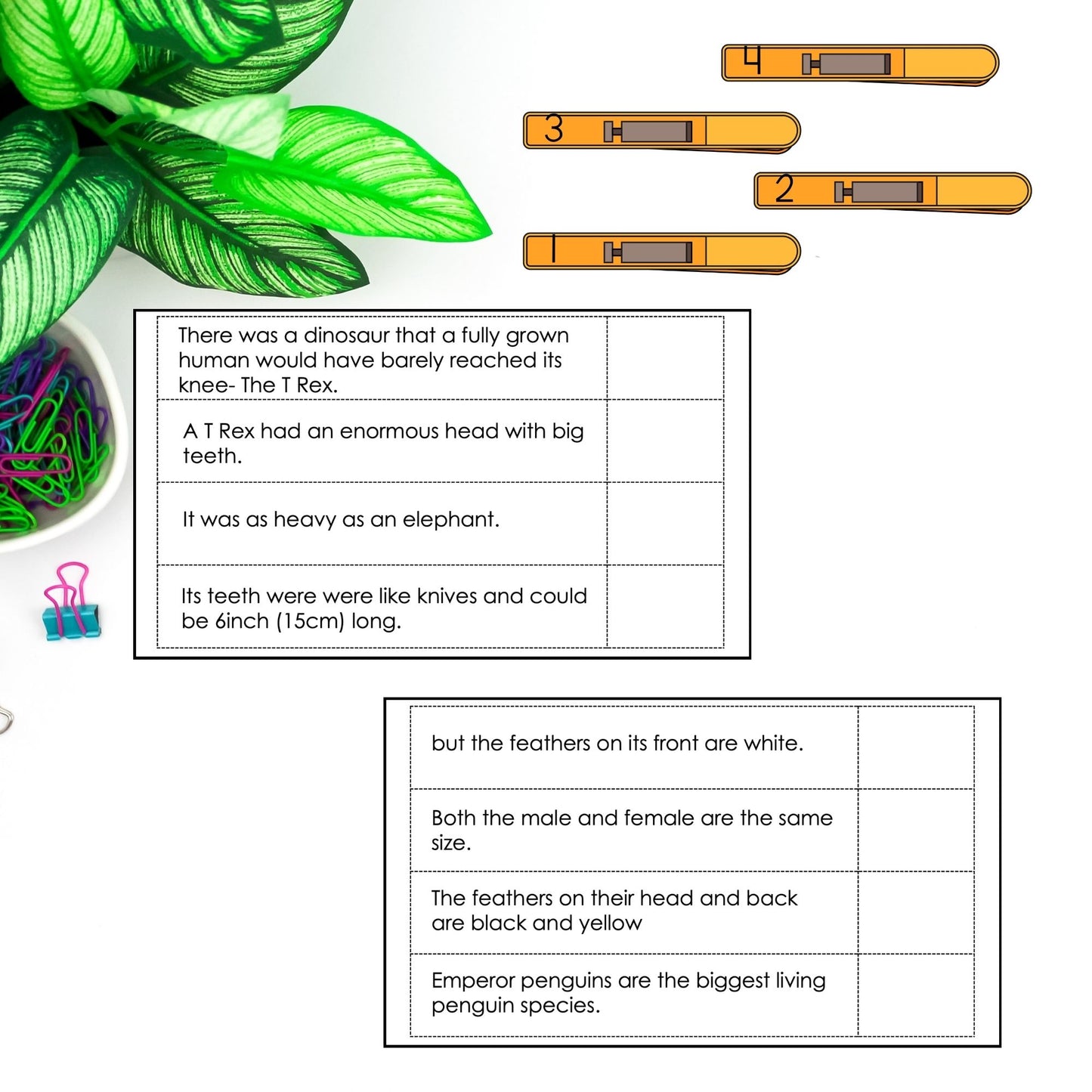 4

3

2

1

| There was a dinosaur that a fully grown human would have barely reached its knee- The T Rex. | |
|---|---|
| A T Rex had an enormous head with big teeth. | |
| It was as heavy as an elephant. | |
| Its teeth were were like knives and could be 6inch (15cm) long. | |

| but the feathers on its front are white. | |
|---|---|
| Both the male and female are the same size. | |
| The feathers on their head and back are black and yellow | |
| Emperor penguins are the biggest living penguin species. | |